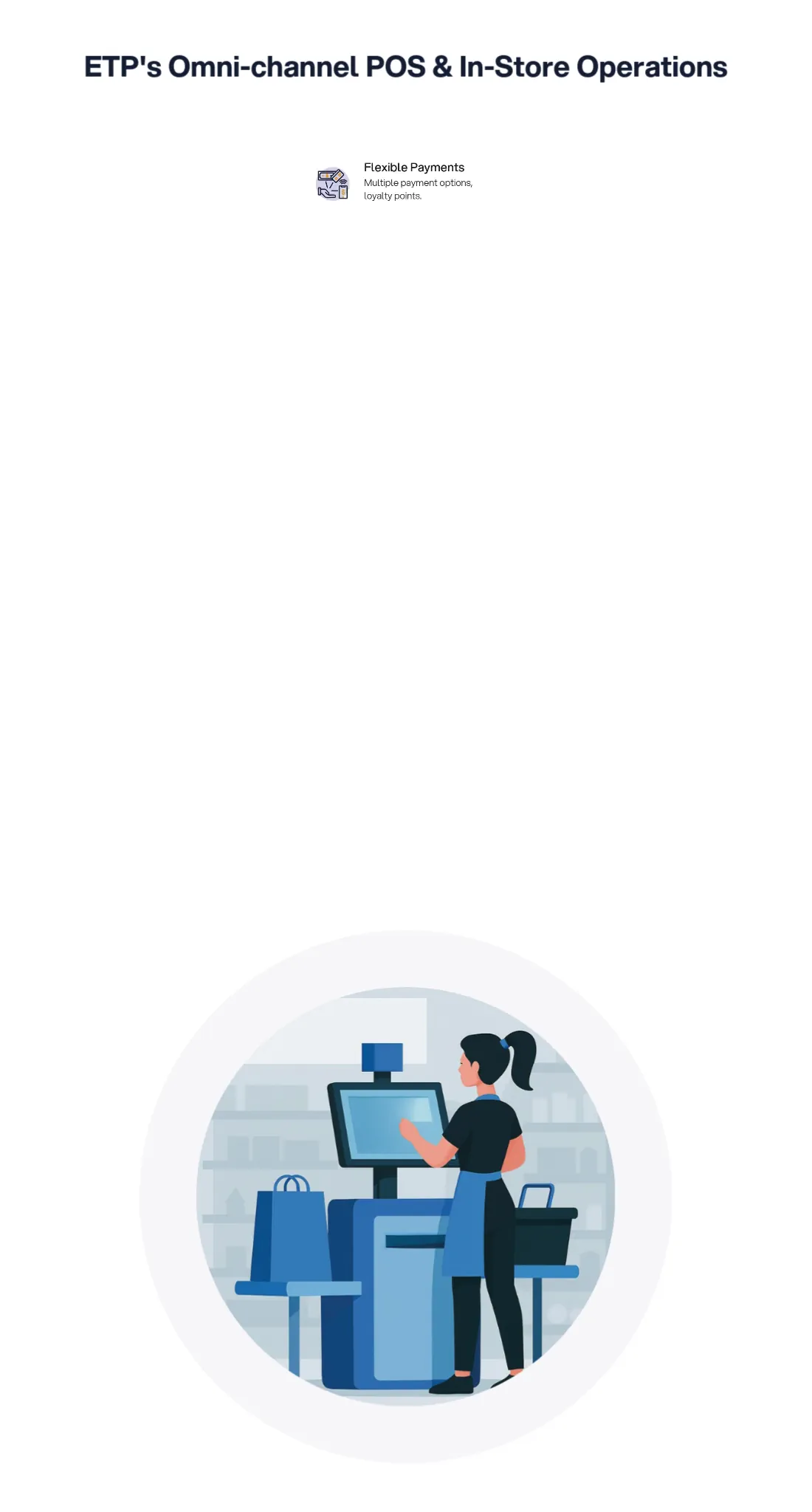 ETP's Omni-channel POS & In-Store Operations

Flexible Payments
Multiple payment options, loyalty points.